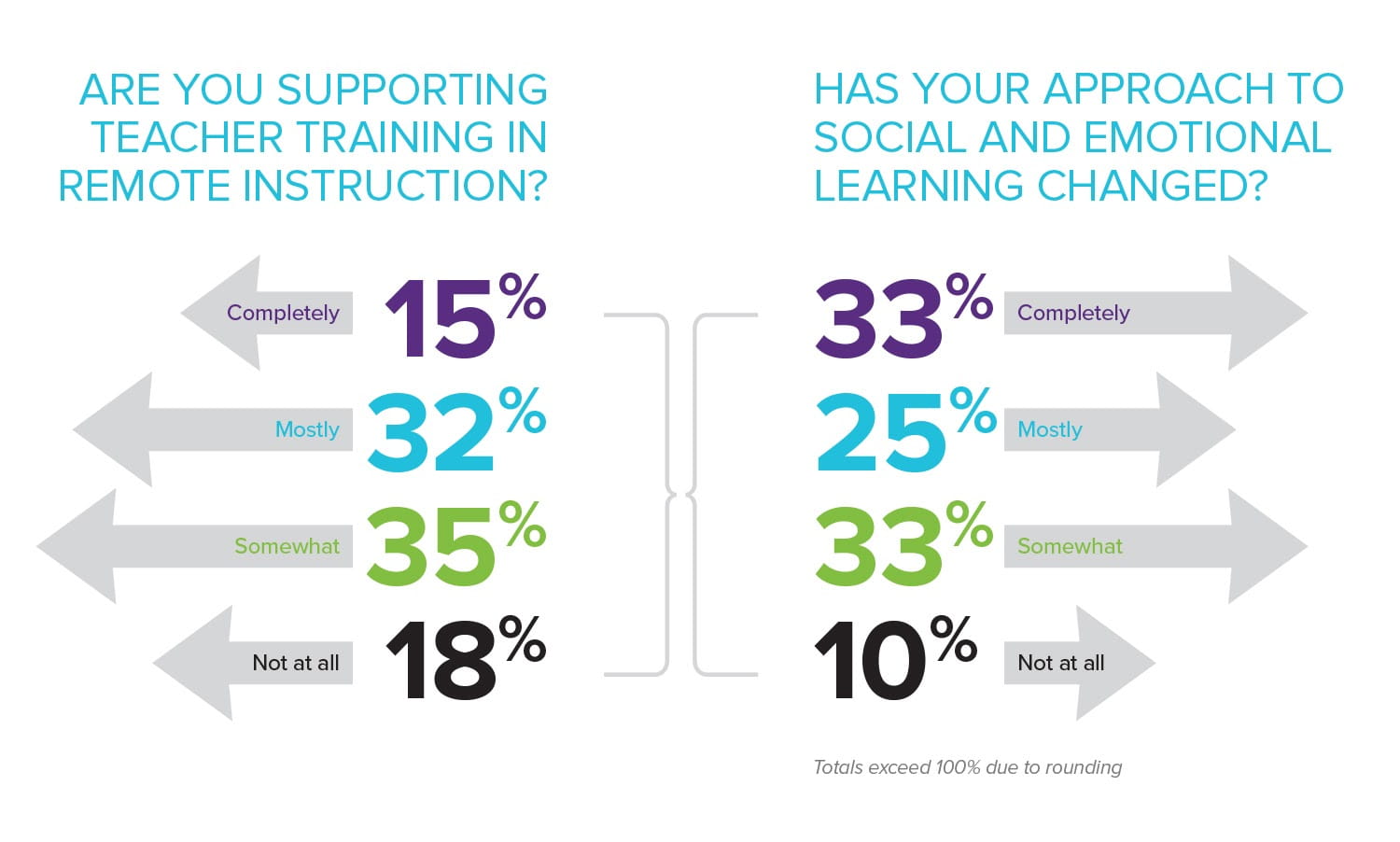 ARE YOU SUPPORTING TEACHER TRAINING IN REMOTE INSTRUCTION?

Completely 15%

Mostly 32%

Somewhat 35%

Not at all 18%

HAS YOUR APPROACH TO SOCIAL AND EMOTIONAL LEARNING CHANGED?

33% Completely

25% Mostly

33% Somewhat

10% Not at all

Totals exceed 100% due to rounding