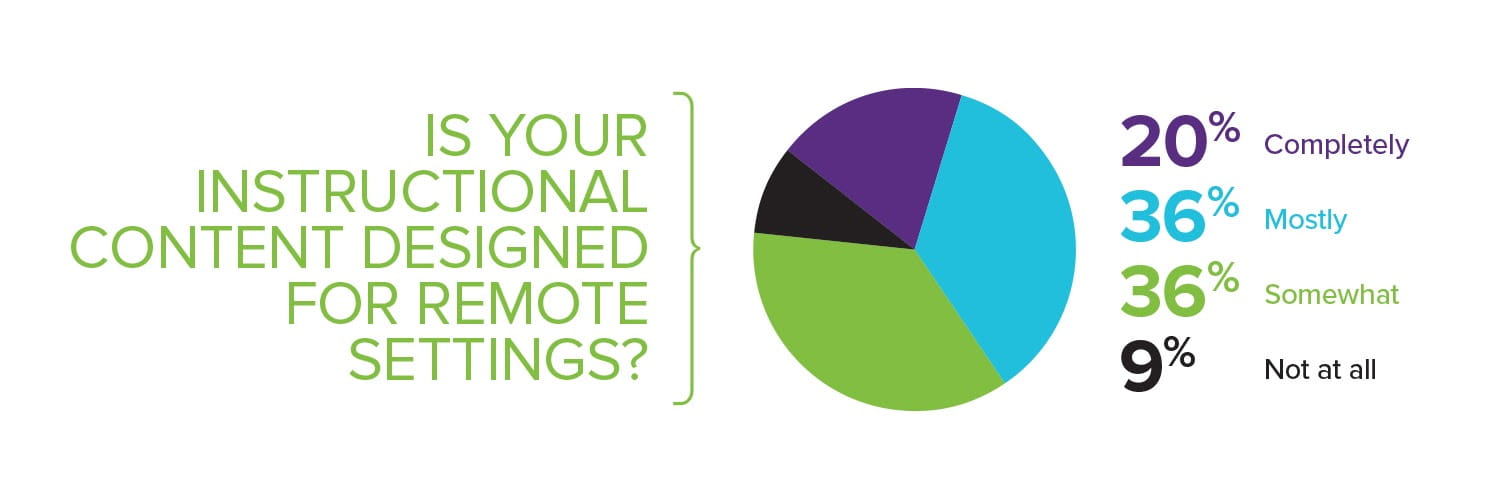 IS YOUR INSTRUCTIONAL CONTENT DESIGNED FOR REMOTE SETTINGS?

20% Completely
36% Mostly
36% Somewhat
9% Not at all